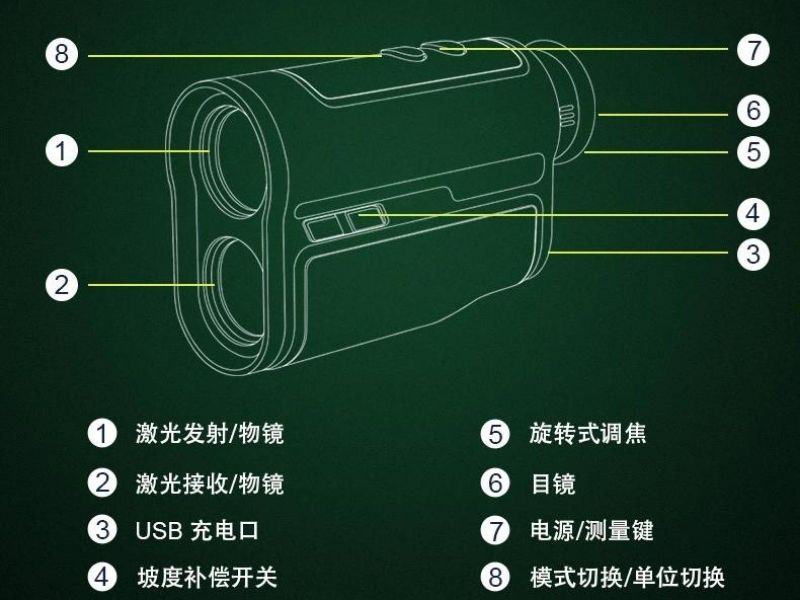 8
7
6
1
5
4
3
2

1 激光发射/物镜
2 激光接收/物镜
3 USB 充电口
4 坡度补偿开关

5 旋转式调焦
6 目镜
7 电源/测量键
8 模式切换/单位切换